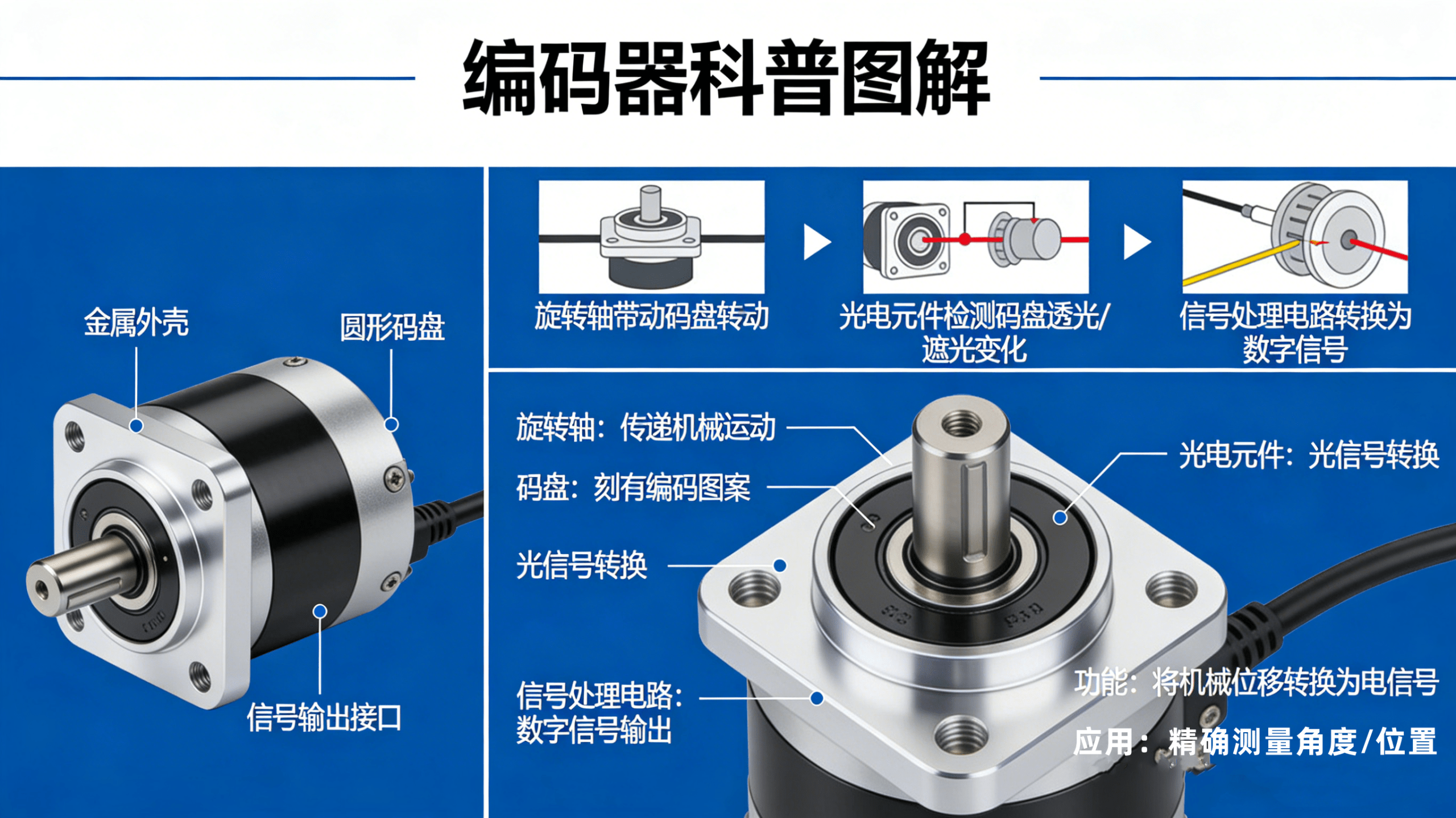 编码器科普图解

金属外壳

圆形码盘

信号输出接口

旋转轴带动码盘转动

光电元件检测码盘透光/遮光变化

信号处理电路转换为数字信号

旋转轴：传递机械运动

码盘：刻有编码图案

光信号转换

信号处理电路：数字信号输出

光电元件：光信号转换

功能：将机械位移转换为电信号

应用：精确测量角度/位置